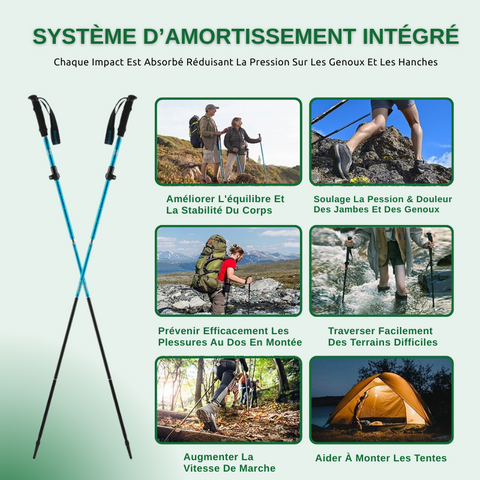 SYSTÈME D'AMORTISSEMENT INTÉGRÉ

Chaque Impact Est Absorbé Réduisant La Pression Sur Les Genoux Et Les Hanches

Améliorer L'équilibre Et La Stabilité Du Corps

Soulage La Pession & Douleur Des Jambes Et Des Genoux

Prévenir Efficacement Les Plessures Au Dos En Montée

Traverser Facilement Des Terrains Difficiles

Augmenter La Vitesse De Marche

Aider À Monter Les Tentes